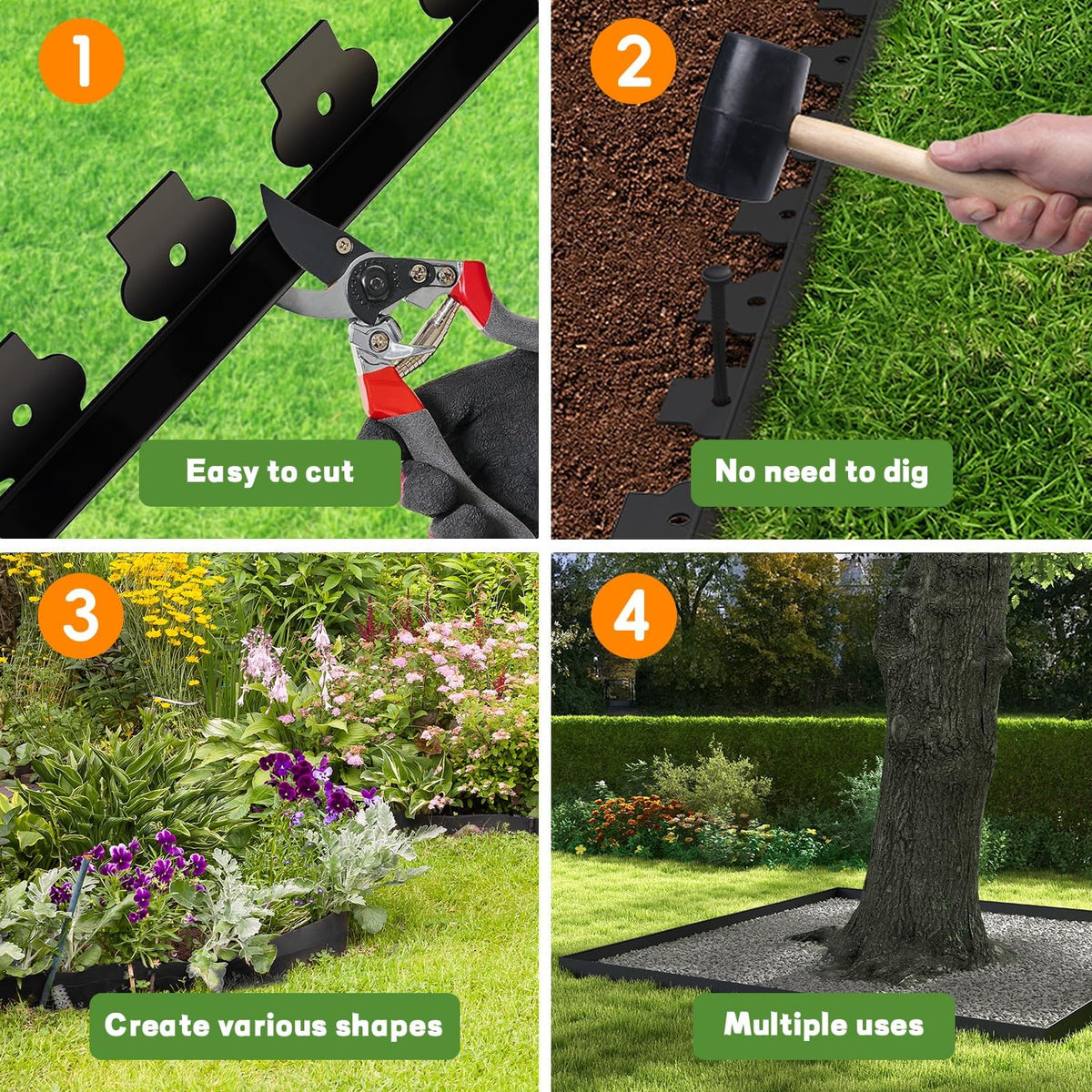 1

Easy to cut

2

No need to dig

3

Create various shapes

4

Multiple uses